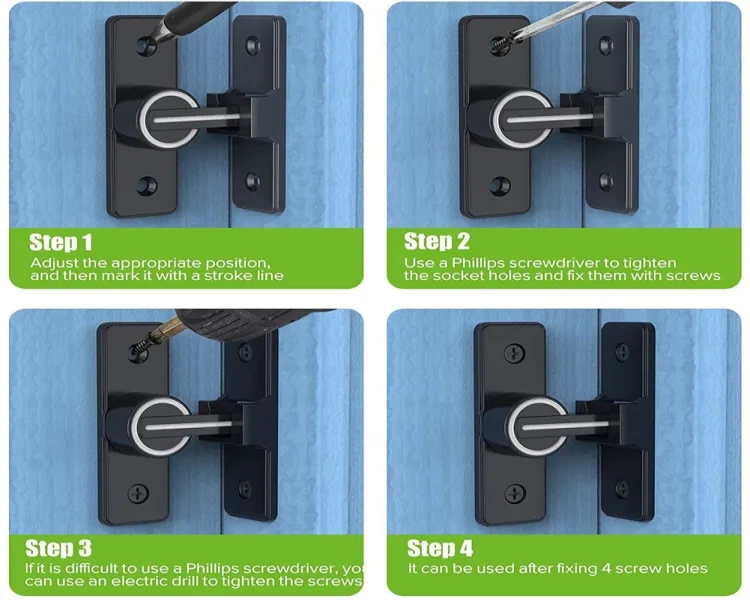 Step 1
Adjust the appropriate position, and then mark it with a stroke line

Step 2
Use a Phillips screwdriver to tighten the socket holes and fix them with screws

Step 3
If it is difficult to use a Phillips screwdriver, you can use an electric drill to tighten the screws

Step 4
It can be used after fixing 4 screw holes